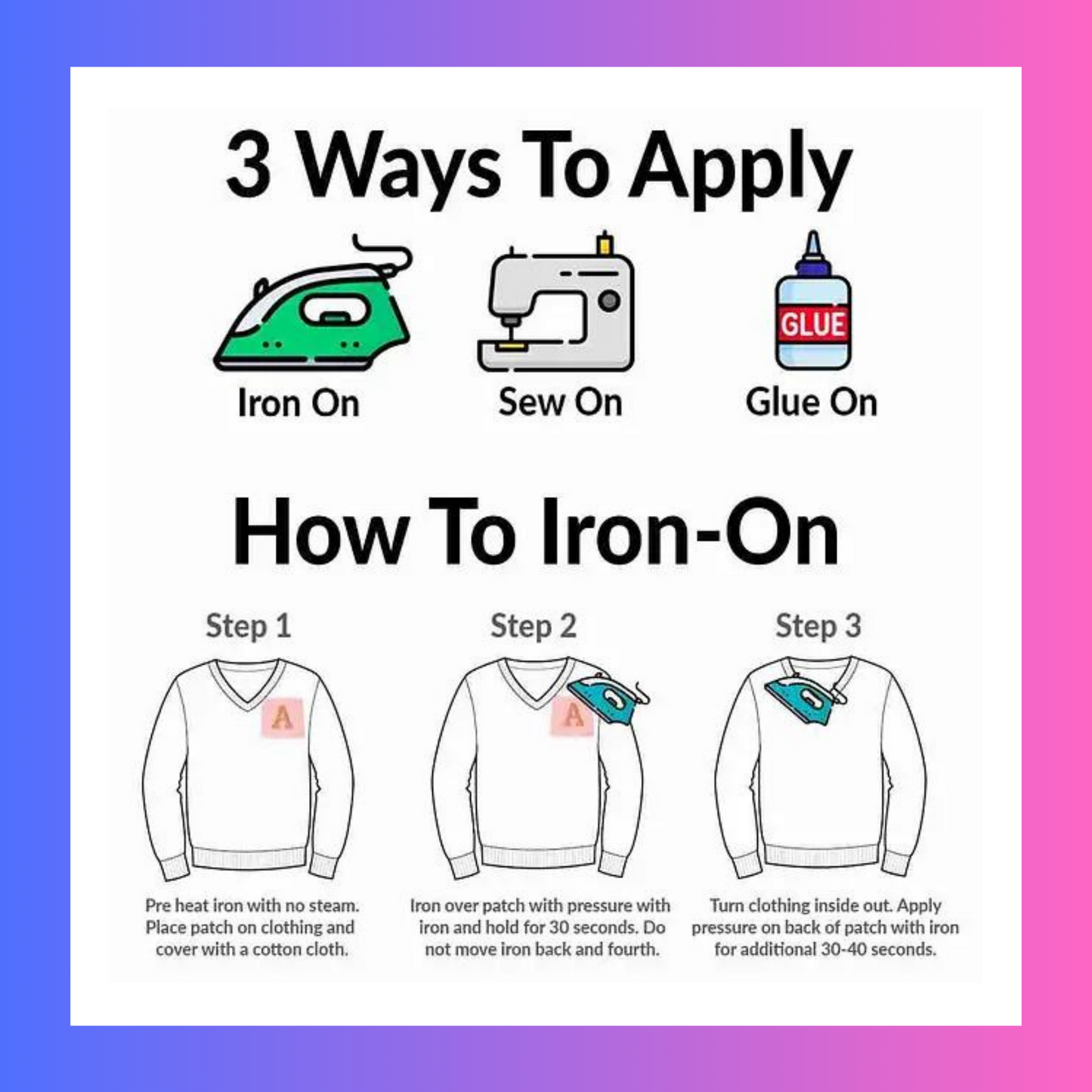 3 Ways To Apply

GLUE

Iron On

Sew On

Glue On

How To Iron-On

Step 1

A

Pre heat iron with no steam. Place patch on clothing and cover with a cotton cloth.

Step 2

A

Iron over patch with pressure with iron and hold for 30 seconds. Do not move iron back and fourth.

Step 3

Turn clothing inside out. Apply pressure on back of patch with iron for additional 30-40 seconds.